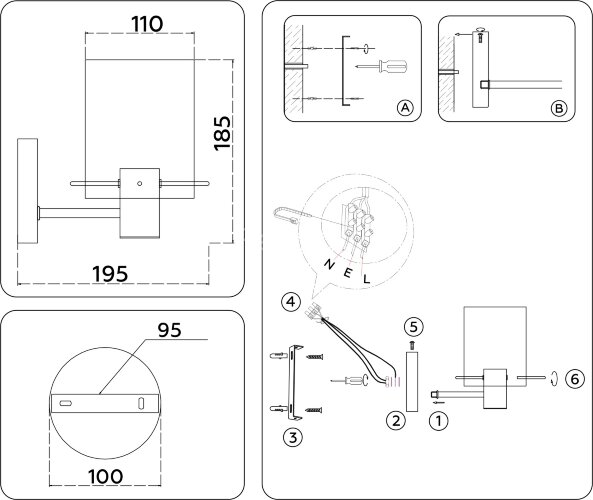 110

185

195

95

100

A

B

N E L

4

5

6

3

2

1