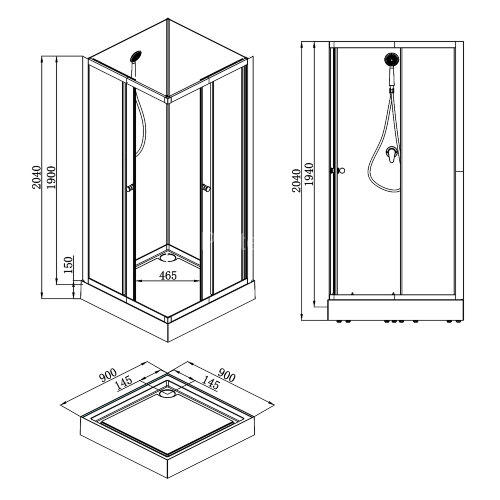 2040
1900
150
465
2040
1940
900
145
145
900